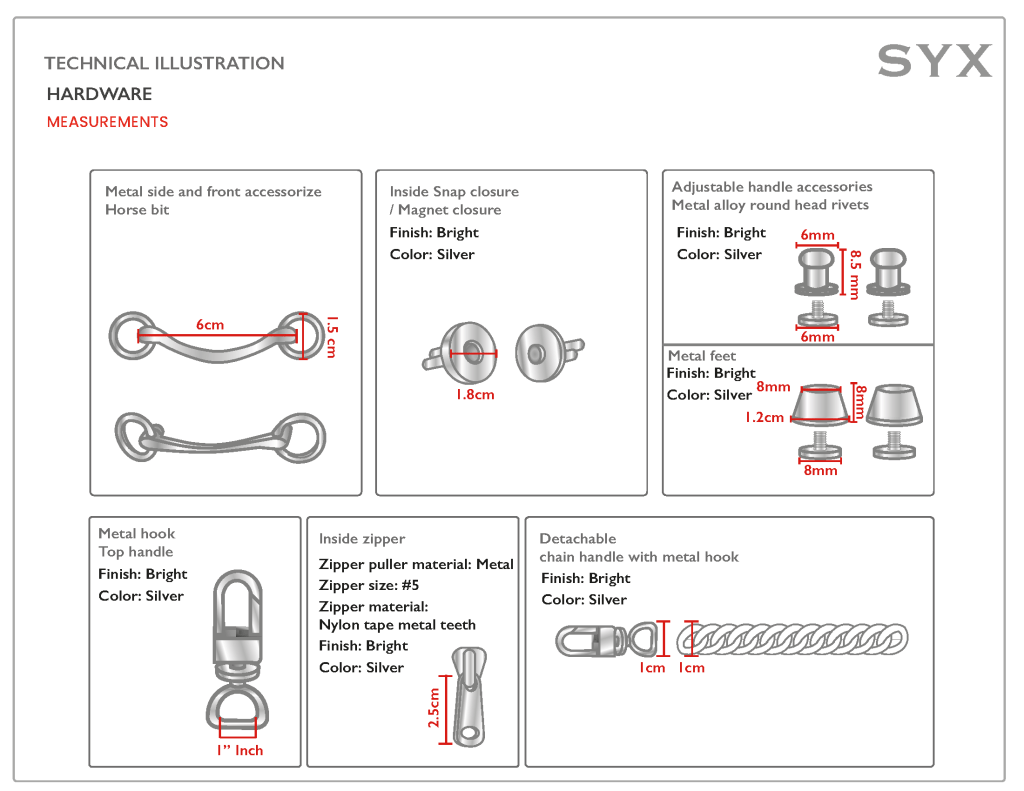 TECHNICAL ILLUSTRATION
HARDWARE
MEASUREMENTS

SYX

Metal side and front accessorize
Horse bit

6cm
1.5 cm

Inside Snap closure
/ Magnet closure
Finish: Bright
Color: Silver

1.8cm

Adjustable handle accessories
Metal alloy round head rivets
Finish: Bright
Color: Silver

6mm
8.5 mm
6mm

Metal feet
Finish: Bright
Color: Silver

8mm
8mm
1.2cm
8mm

Metal hook
Top handle
Finish: Bright
Color: Silver

1" Inch

Inside zipper
Zipper puller material: Metal
Zipper size: #5
Zipper material:
Nylon tape metal teeth
Finish: Bright
Color: Silver

2.5cm

Detachable
chain handle with metal hook
Finish: Bright
Color: Silver

1cm
1cm